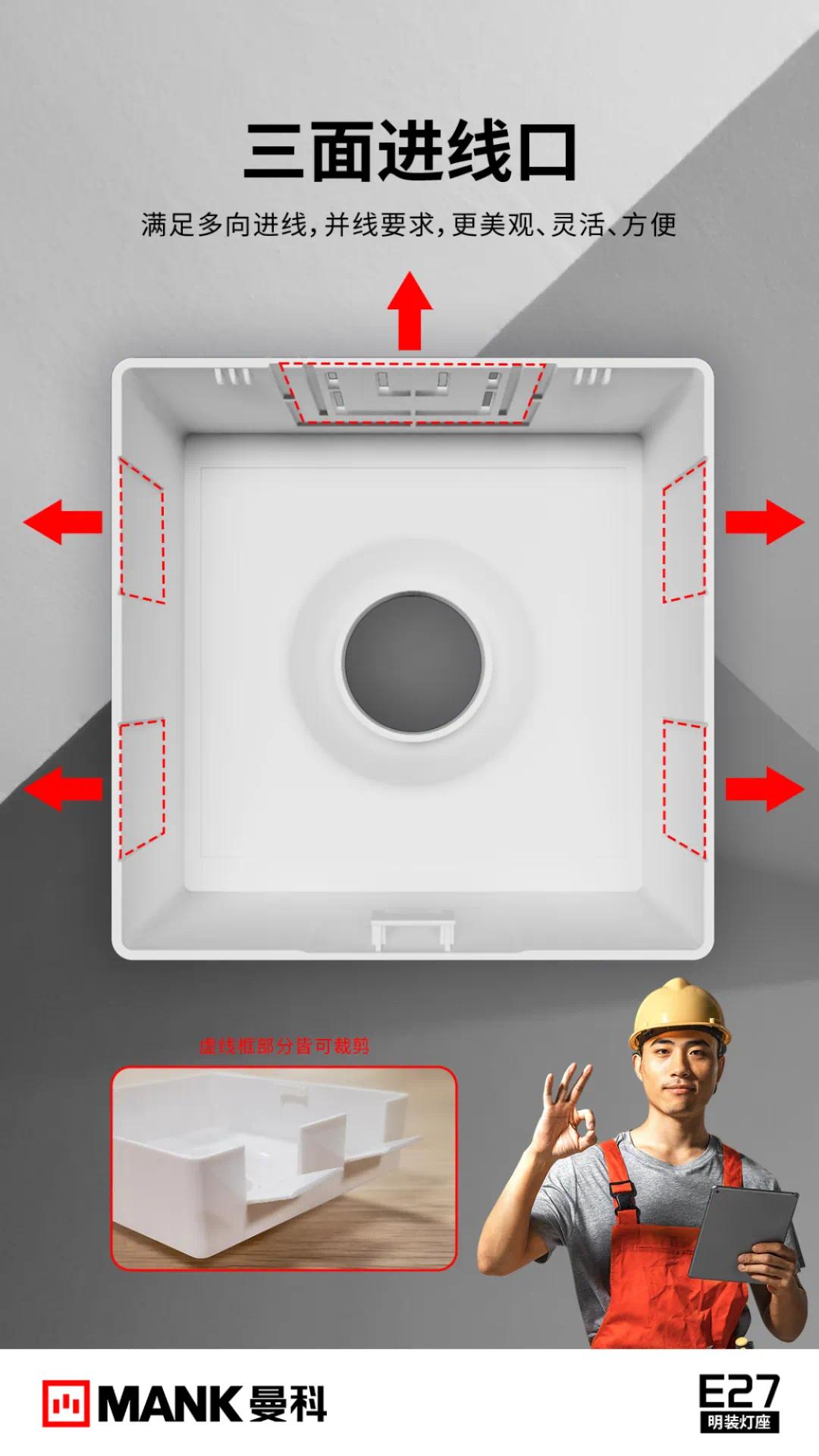 三面进线口

满足多向进线，并线要求，更美观、灵活、方便

虚线框部分皆可裁剪

MANK 曼科

E27
明装灯座